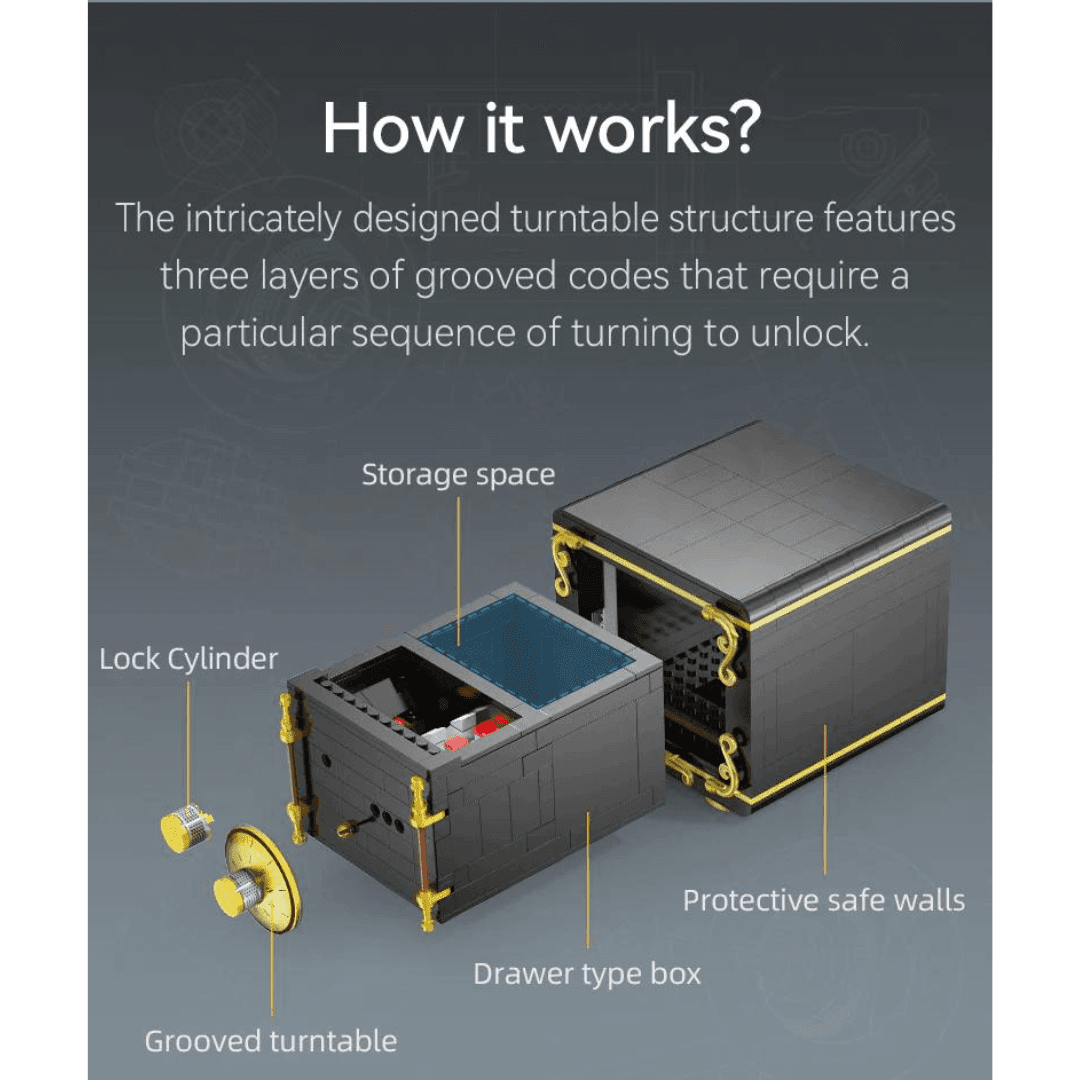 How it works?

The intricately designed turntable structure features three layers of grooved codes that require a particular sequence of turning to unlock.

Storage space

Lock Cylinder

Protective safe walls

Drawer type box

Grooved turntable