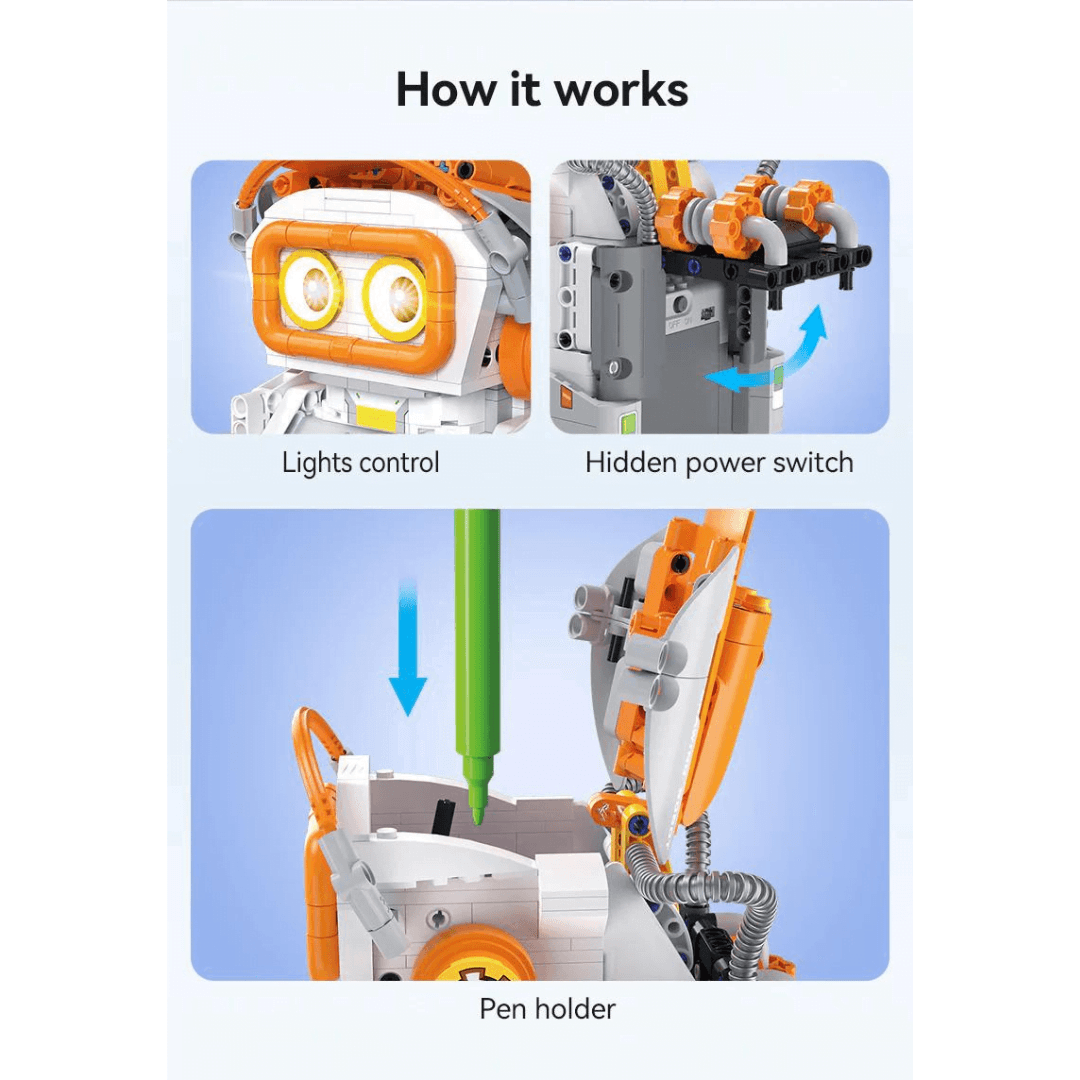 How it works

Lights control

Hidden power switch

Pen holder