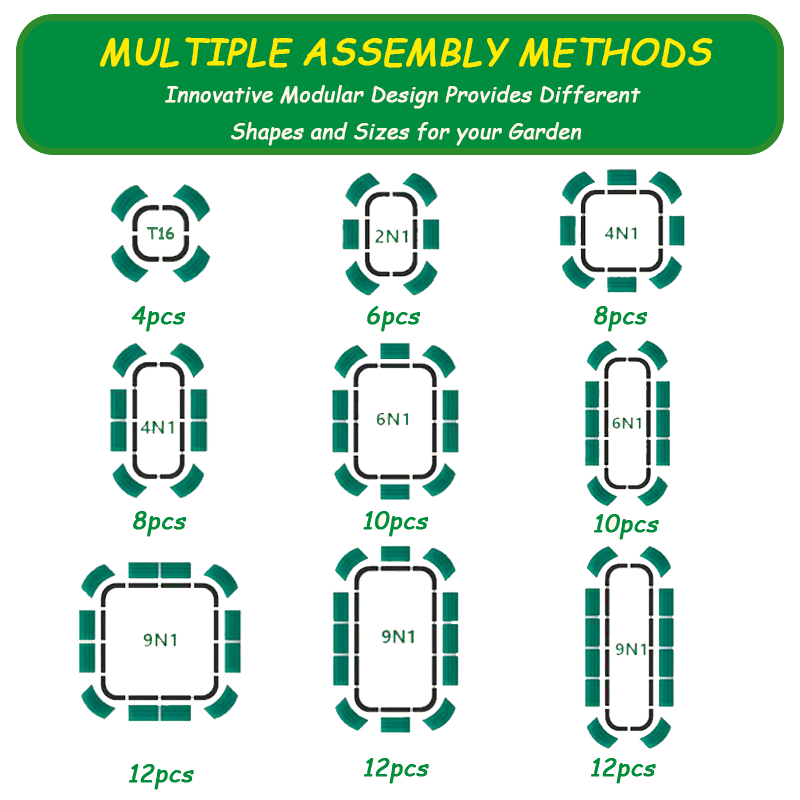 MULTIPLE ASSEMBLY METHODS

Innovative Modular Design Provides Different Shapes and Sizes for your Garden

T16
4pcs

2N1
6pcs

4N1
8pcs

4N1
8pcs

6N1
10pcs

6N1
10pcs

9N1
12pcs

9N1
12pcs

9N1
12pcs